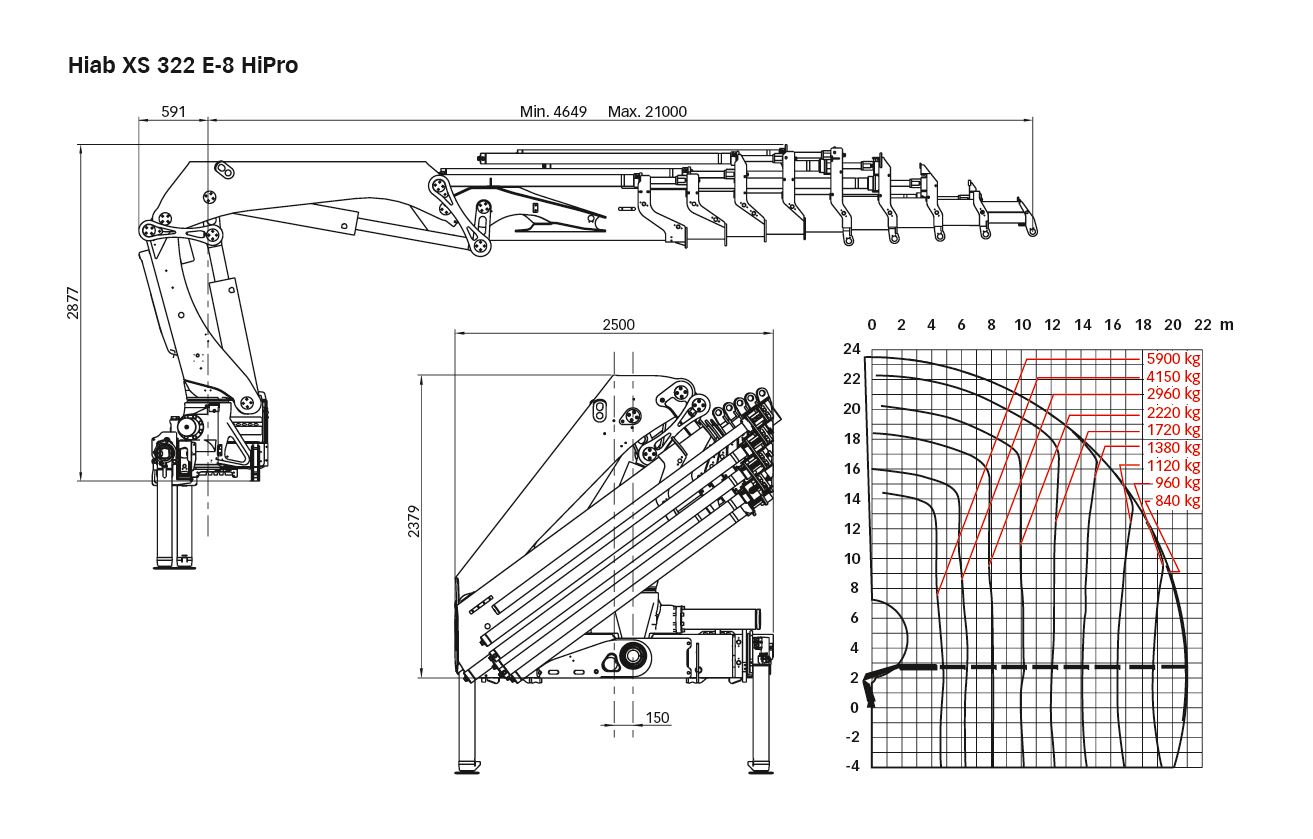 Hiab XS 322 E-8 HiPro

591

Min. 4649 Max. 21000

2877

2500

2379

150

0 2 4 6 8 10 12 14 16 18 20 22 m

24
22
20
18
16
14
12
10
8
6
4
2
0
-2
-4

5900 kg
4150 kg
2960 kg
2220 kg
1720 kg
1380 kg
1120 kg
960 kg
840 kg